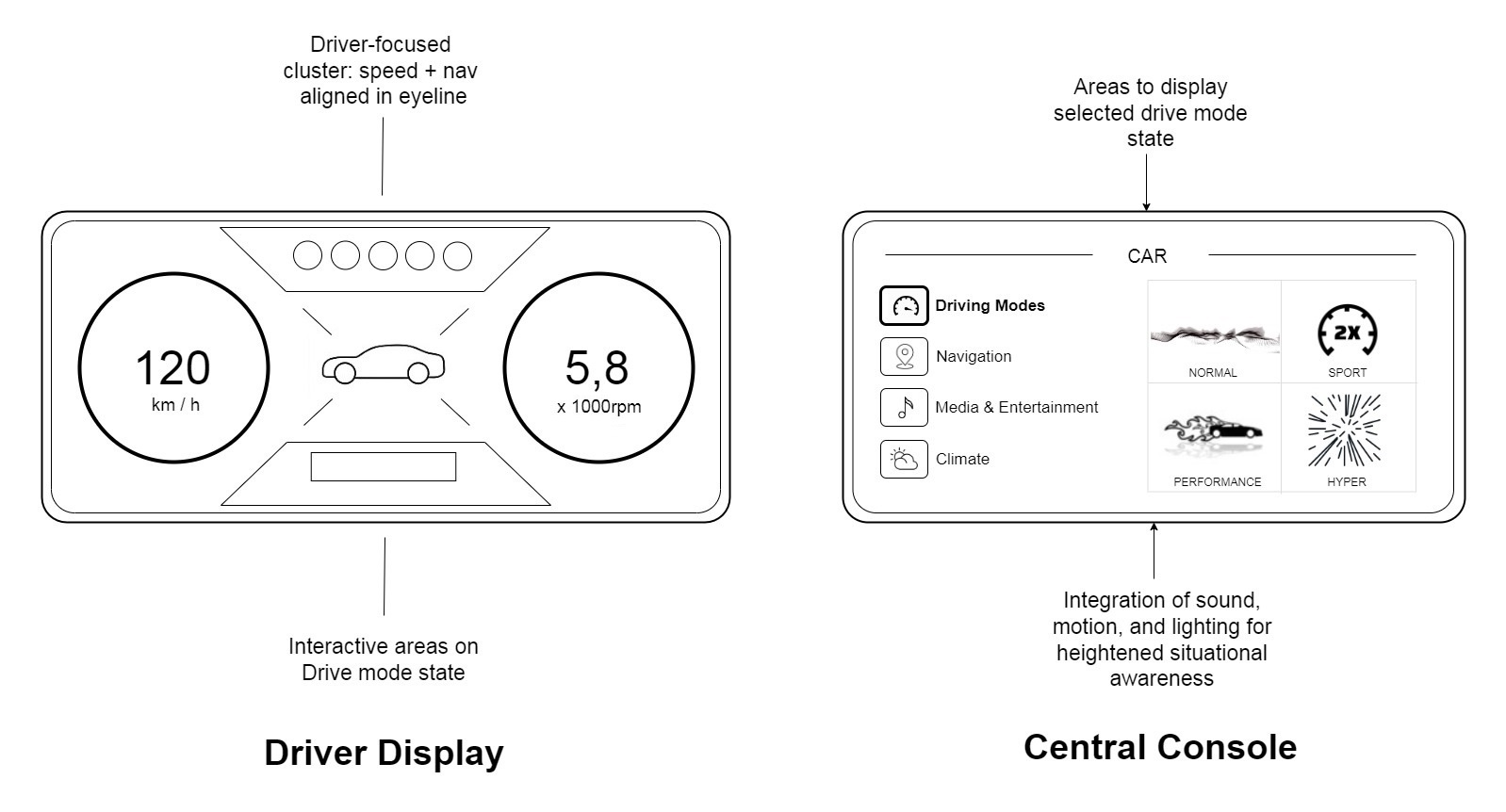 Driver-focused cluster: speed + nav aligned in eyeline

120
km / h

5,8
x 1000rpm

Interactive areas on Drive mode state

Driver Display

Areas to display selected drive mode state

CAR

Driving Modes
Navigation
Media & Entertainment
Climate

NORMAL
2X
SPORT
PERFORMANCE
HYPER

Integration of sound, motion, and lighting for heightened situational awareness

Central Console